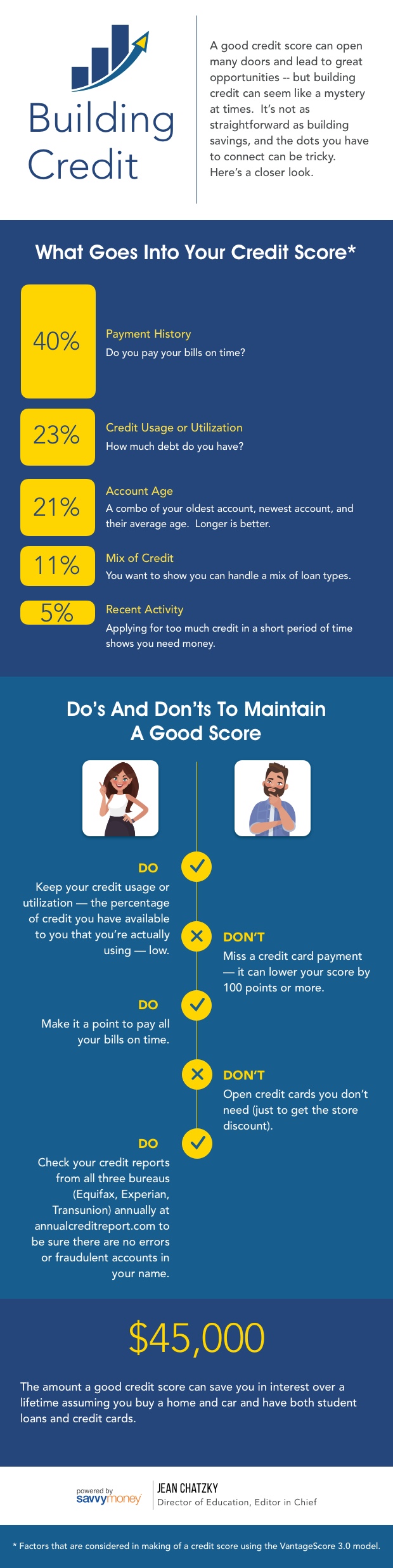 Building Credit

A good credit score can open many doors and lead to great opportunities -- but building credit can seem like a mystery at times. It's not as straightforward as building savings, and the dots you have to connect can be tricky. Here's a closer look.

What Goes Into Your Credit Score*

40%
Payment History
Do you pay your bills on time?

23%
Credit Usage or Utilization
How much debt do you have?

21%
Account Age
A combo of your oldest account, newest account, and their average age. Longer is better.

11%
Mix of Credit
You want to show you can handle a mix of loan types.

5%
Recent Activity
Applying for too much credit in a short period of time shows you need money.

Do's And Don'ts To Maintain A Good Score

DO
Keep your credit usage or utilization — the percentage of credit you have available to you that you're actually using — low.

DON'T
Miss a credit card payment — it can lower your score by 100 points or more.

DO
Make it a point to pay all your bills on time.

DON'T
Open credit cards you don't need (just to get the store discount).

DO
Check your credit reports from all three bureaus (Equifax, Experian, Transunion) annually at annualcreditreport.com to be sure there are no errors or fraudulent accounts in your name.

$45,000

The amount a good credit score can save you in interest over a lifetime assuming you buy a home and car and have both student loans and credit cards.

powered by savvymoney
JEAN CHATZKY
Director of Education, Editor in Chief

* Factors that are considered in making of a credit score using the VantageScore 3.0 model.